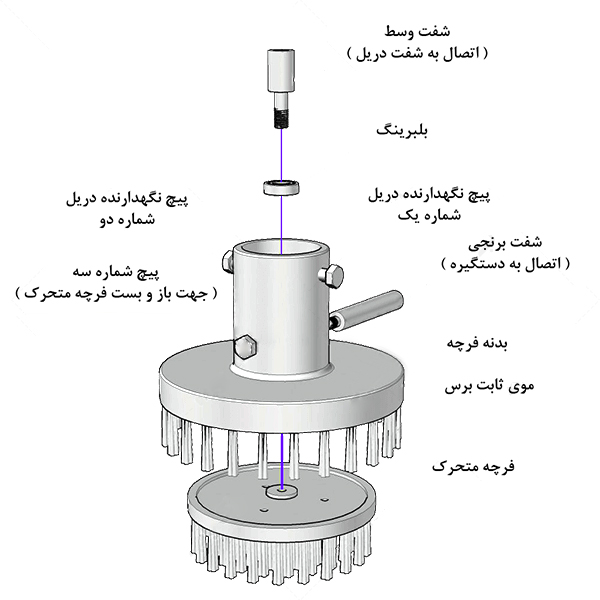 شفت وسط
( اتصال به شفت دریل )

بلبرینگ

پیچ نگهدارنده دریل
شماره دو

پیچ نگهدارنده دریل
شماره یک

شفت برنجی
( اتصال به دستگیره )

پیچ شماره سه
( جهت باز و بست فرچه متحرک )

بدنه فرچه

موی ثابت برس

فرچه متحرک