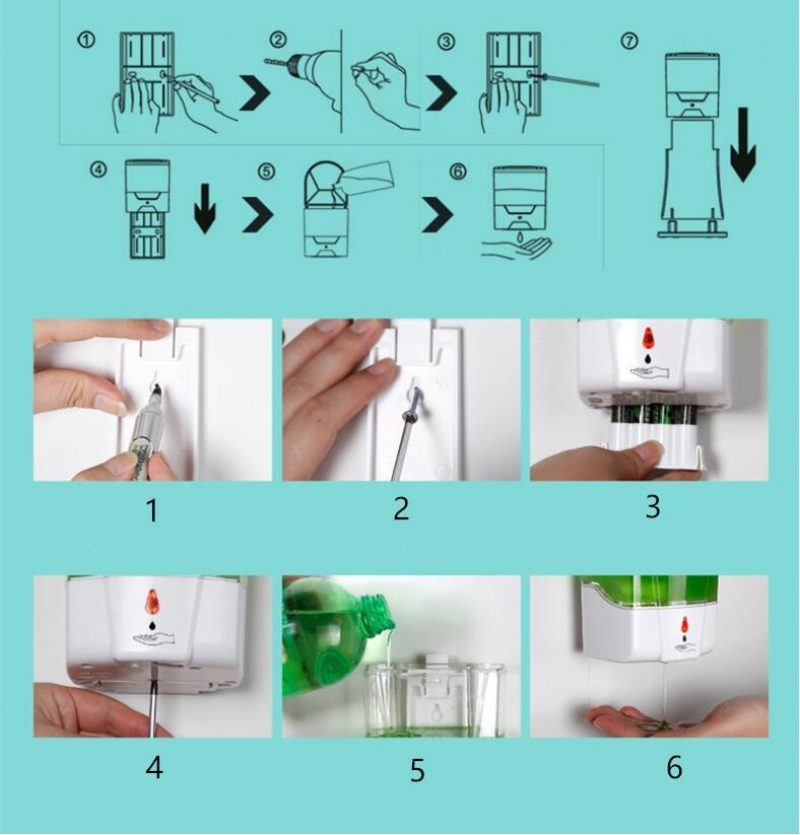 ①
②
③
⑦
④
⑤
⑥

1
2
3

4
5
6